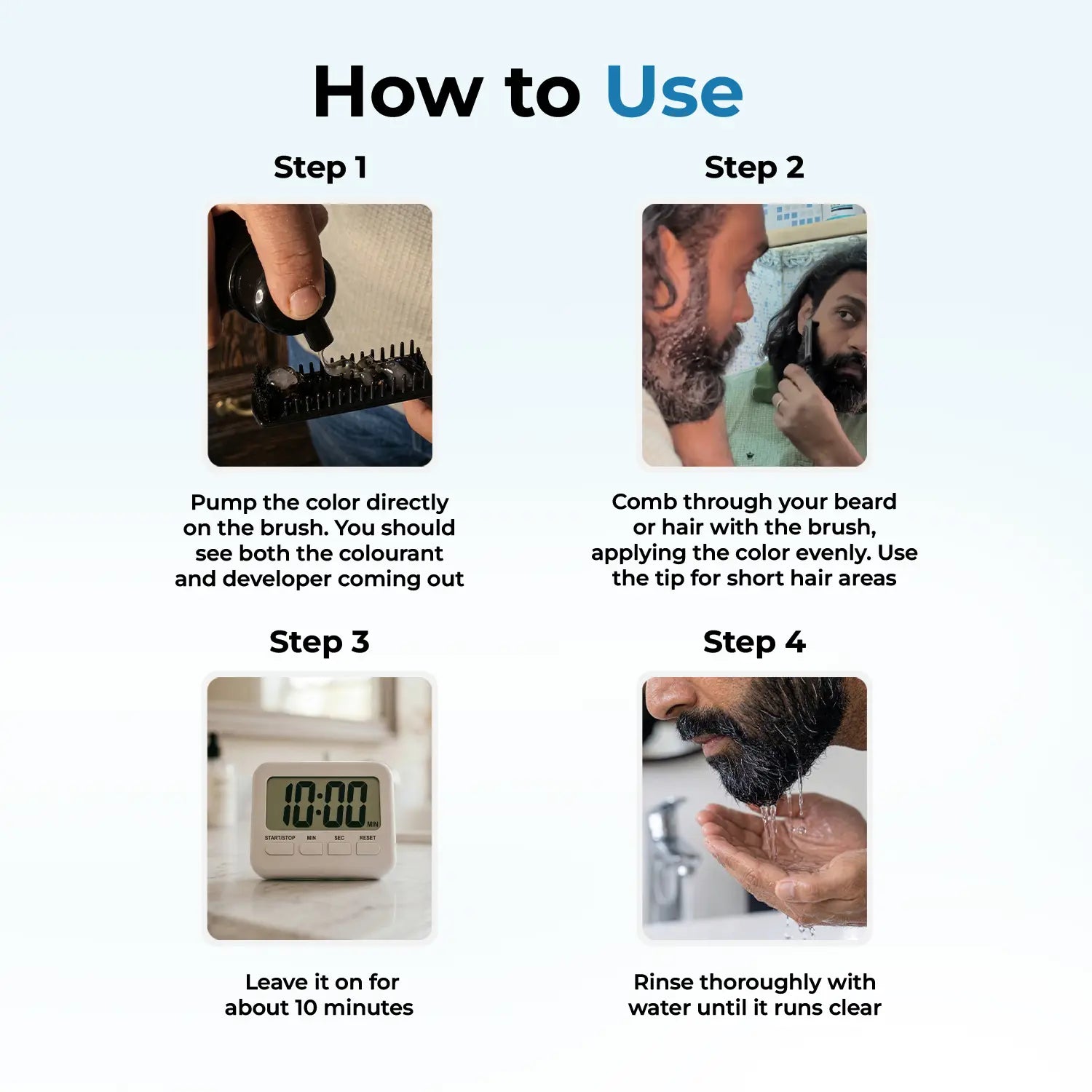 How to Use

Step 1

Pump the color directly on the brush. You should see both the colourant and developer coming out

Step 2

Comb through your beard or hair with the brush, applying the color evenly. Use the tip for short hair areas

Step 3

10:00 MIN
START/STOP MIN SEC RESET

Leave it on for about 10 minutes

Step 4

Rinse thoroughly with water until it runs clear