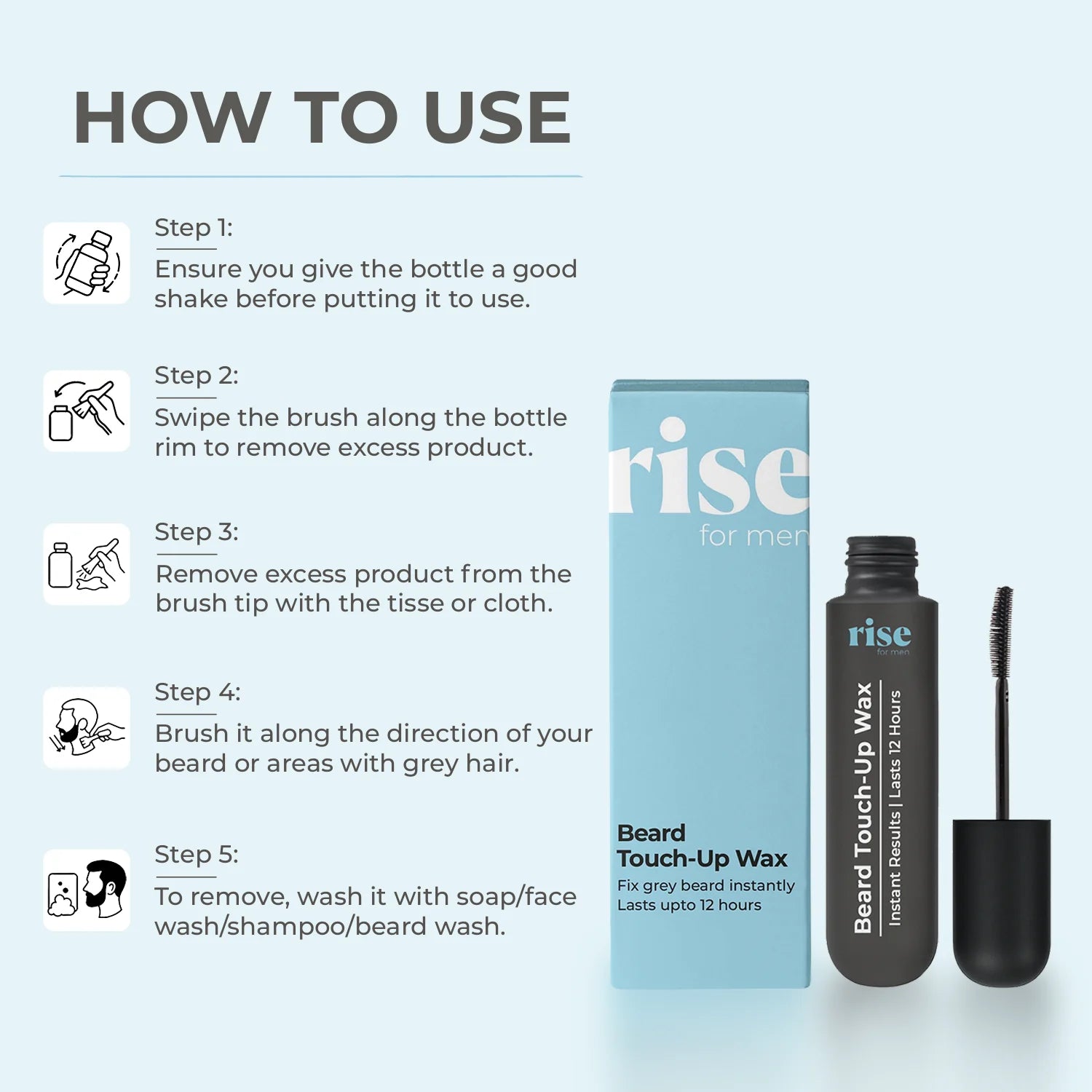 HOW TO USE

Step 1:
Ensure you give the bottle a good shake before putting it to use.

Step 2:
Swipe the brush along the bottle rim to remove excess product.

Step 3:
Remove excess product from the brush tip with the tisse or cloth.

Step 4:
Brush it along the direction of your beard or areas with grey hair.

Step 5:
To remove, wash it with soap/face wash/shampoo/beard wash.

rise
for men

Beard
Touch-Up Wax
Fix grey beard instantly
Lasts upto 12 hours

rise
for men

Beard Touch-Up Wax
Instant Results | Lasts 12 Hours